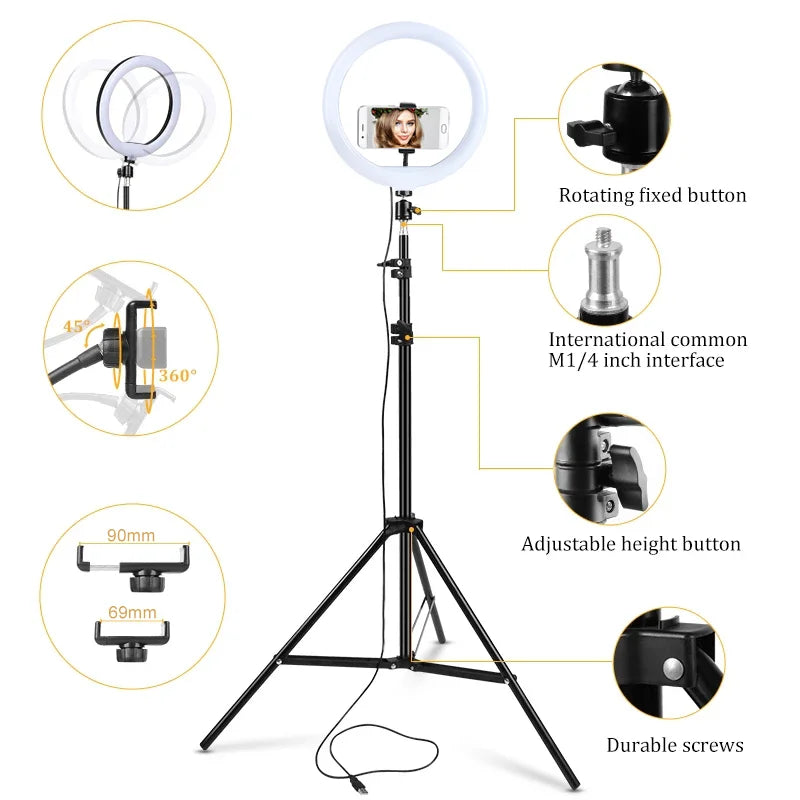 45°
360°
90mm
69mm
Rotating fixed button
International common M1/4 inch interface
Adjustable height button
Durable screws